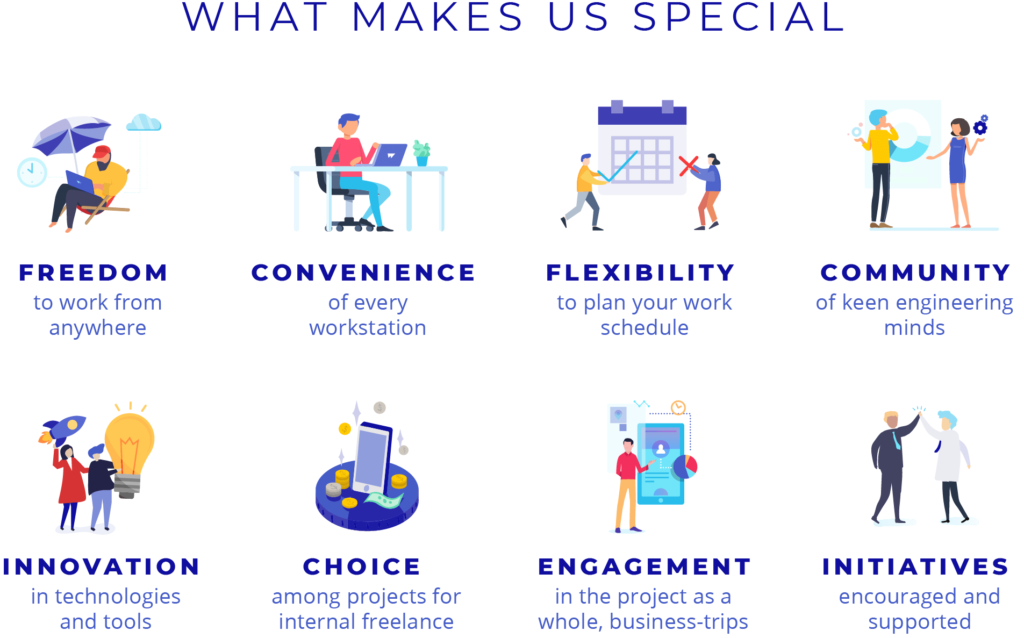 WHAT MAKES US SPECIAL

FREEDOM
to work from anywhere

CONVENIENCE
of every workstation

FLEXIBILITY
to plan your work schedule

COMMUNITY
of keen engineering minds

INNOVATION
in technologies and tools

CHOICE
among projects for internal freelance

ENGAGEMENT
in the project as a whole, business-trips

INITIATIVES
encouraged and supported